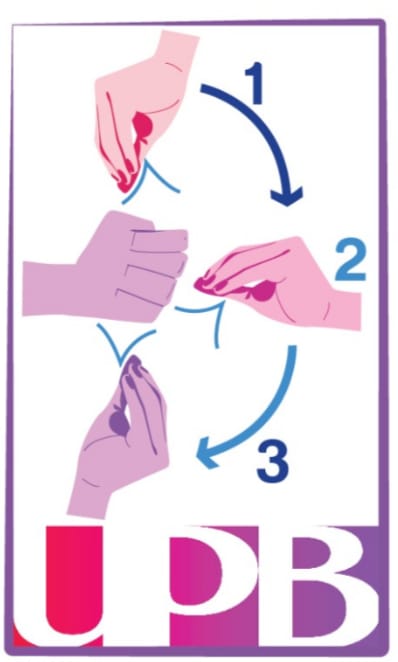 1
2
3
UPB